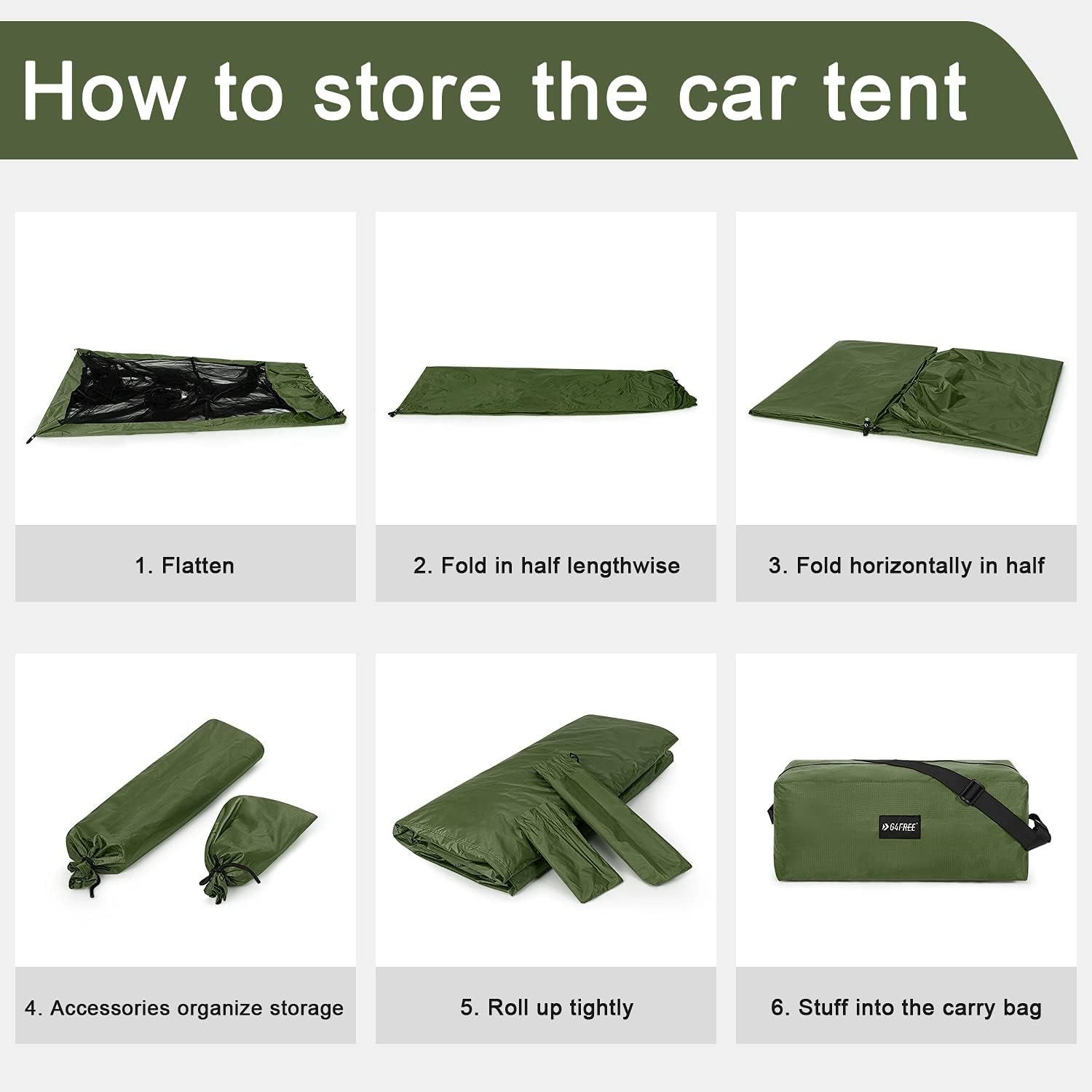 How to store the car tent

1. Flatten

2. Fold in half lengthwise

3. Fold horizontally in half

4. Accessories organize storage

5. Roll up tightly

G4FREE

6. Stuff into the carry bag